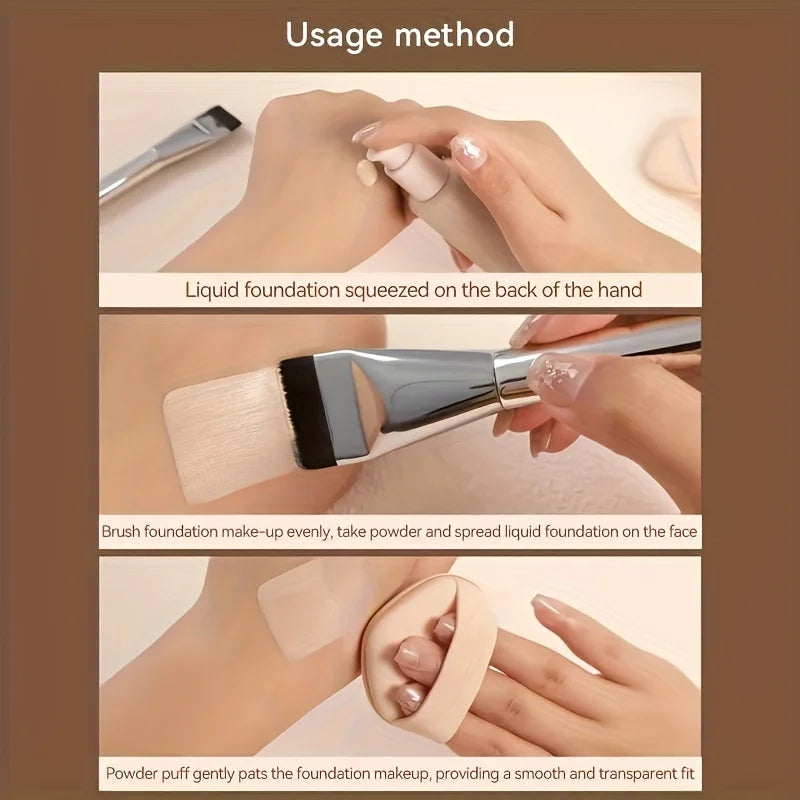 Usage method

Liquid foundation squeezed on the back of the hand

Brush foundation make-up evenly, take powder and spread liquid foundation on the face

Powder puff gently pats the foundation makeup, providing a smooth and transparent fit